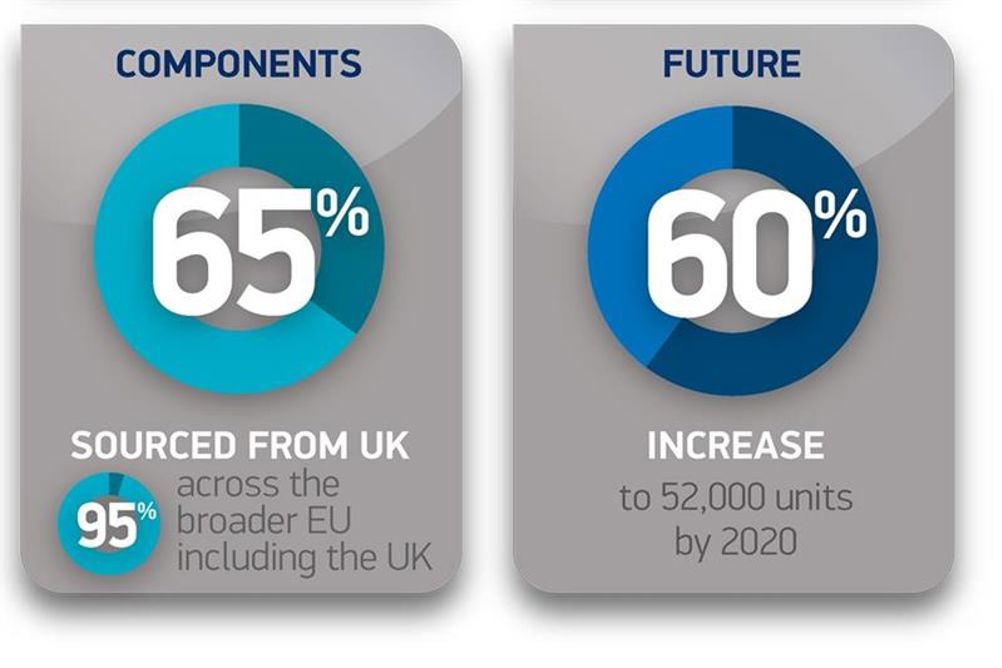 COMPONENTS

65%

SOURCED FROM UK

95% across the broader EU including the UK

FUTURE

60%

INCREASE

to 52,000 units by 2020