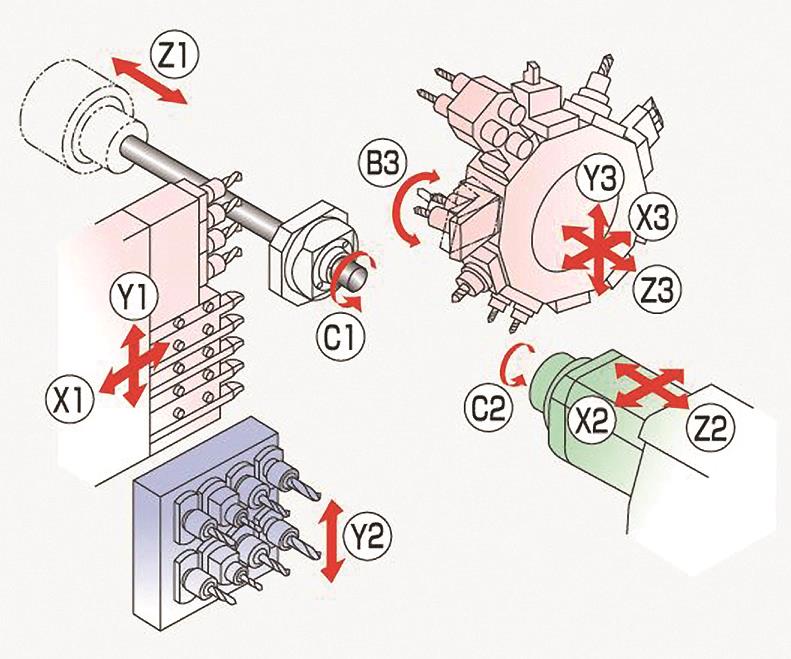 Z1
B3
Y3
X3
Z3
Y1
C1
X1
C2
X2
Z2
Y2